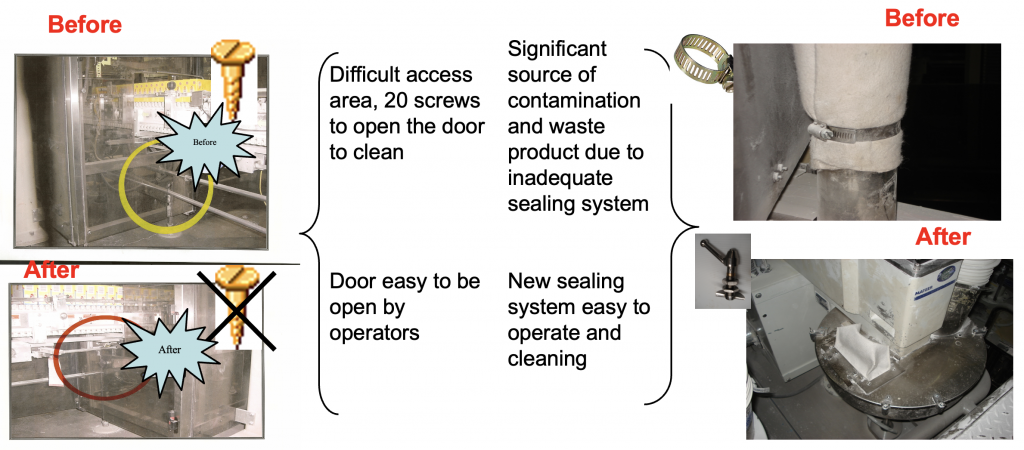 Before

Before

After

After

Difficult access area, 20 screws to open the door to clean

Door easy to be open by operators

Significant source of contamination and waste product due to inadequate sealing system

New sealing system easy to operate and cleaning

Before

After