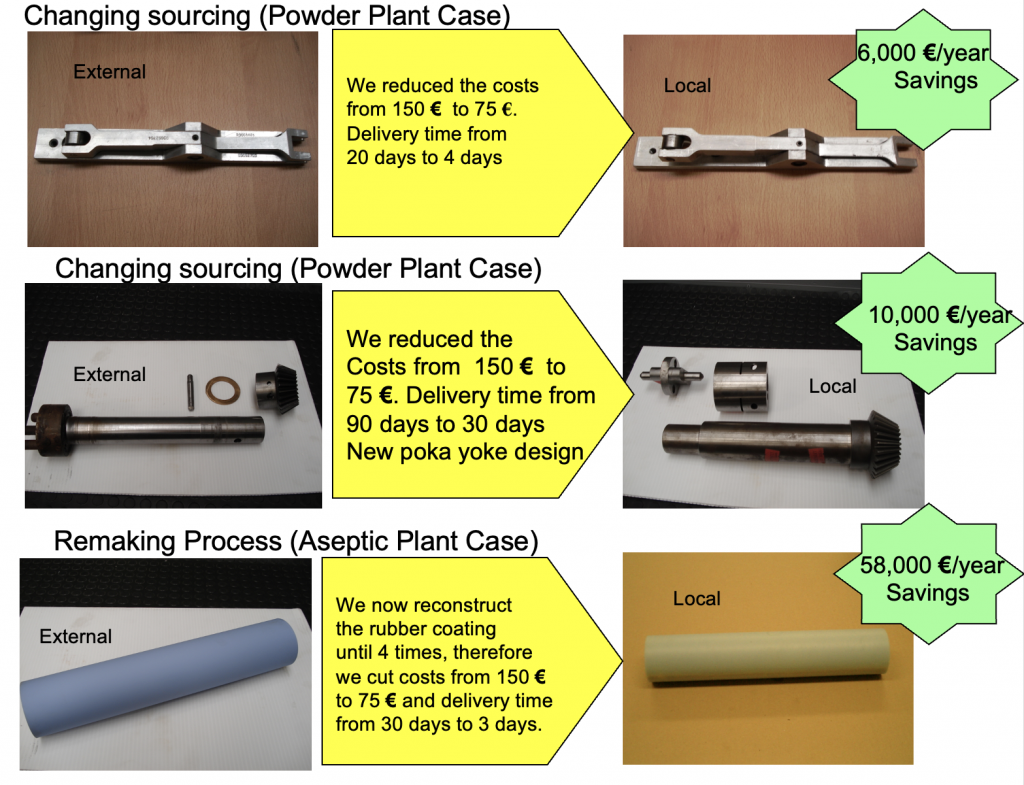 Changing sourcing (Powder Plant Case)

External

We reduced the costs from 150 € to 75 €. Delivery time from 20 days to 4 days

Local

6,000 €/year Savings

Changing sourcing (Powder Plant Case)

External

We reduced the Costs from 150 € to 75 €. Delivery time from 90 days to 30 days New poka yoke design

Local

10,000 €/year Savings

Remaking Process (Aseptic Plant Case)

External

We now reconstruct the rubber coating until 4 times, therefore we cut costs from 150 € to 75 € and delivery time from 30 days to 3 days.

Local

58,000 €/year Savings