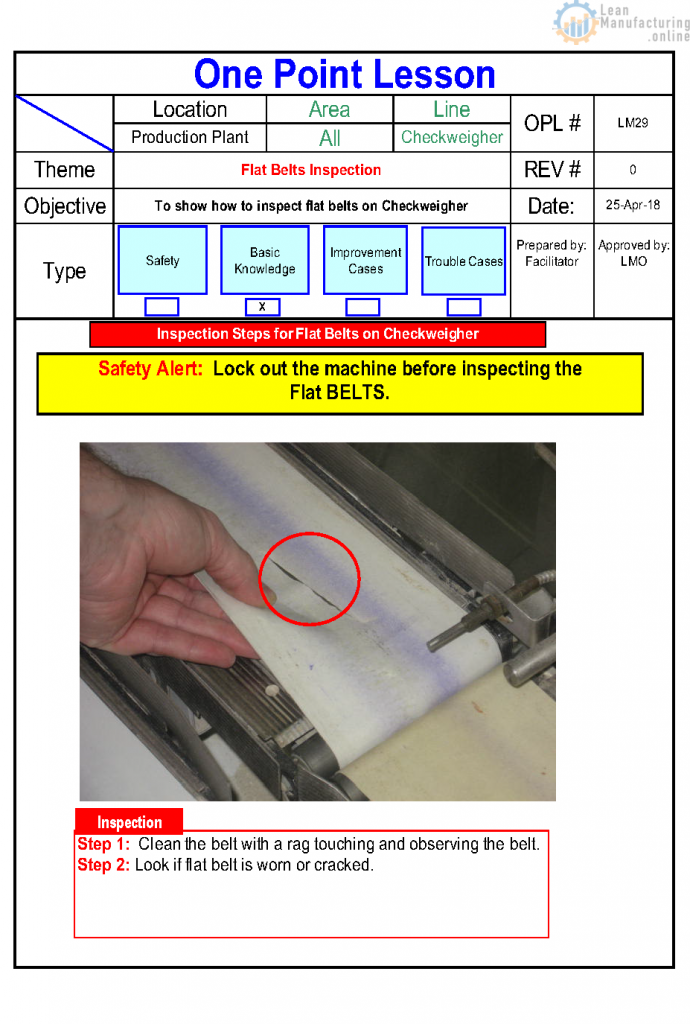 Lean Manufacturing .online

One Point Lesson

| | Location | Area | Line | OPL # | LM29 |
|---|---|---|---|---|---|
| | Production Plant | All | Checkweigher | | |
| Theme | Flat Belts Inspection | | | REV # | 0 |
| Objective | To show how to inspect flat belts on Checkweigher | | | Date: | 25-Apr-18 |
| Type | Safety | Basic Knowledge X | Improvement Cases | Trouble Cases | Prepared by: Facilitator | Approved by: LMO |

Inspection Steps for Flat Belts on Checkweigher

Safety Alert: Lock out the machine before inspecting the Flat BELTS.

Inspection

Step 1: Clean the belt with a rag touching and observing the belt.
Step 2: Look if flat belt is worn or cracked.