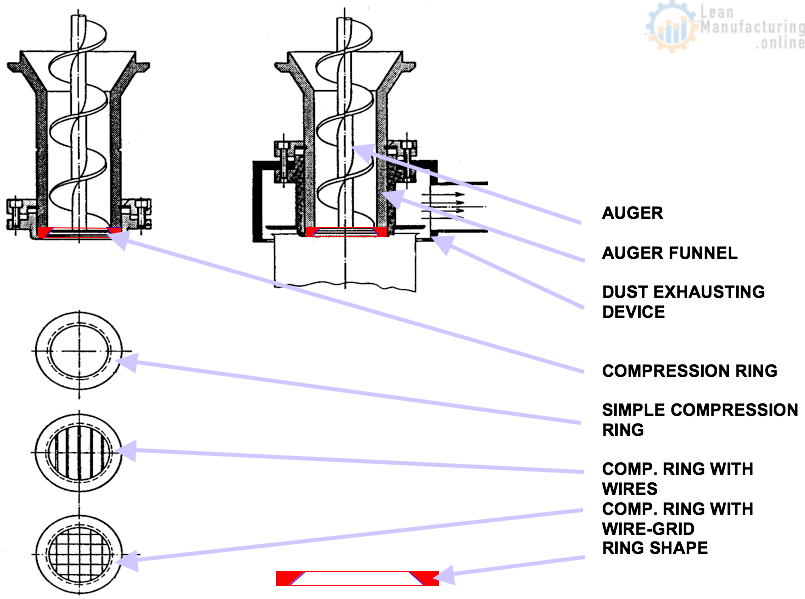 Lean
Manufacturing
.online

AUGER

AUGER FUNNEL

DUST EXHAUSTING DEVICE

COMPRESSION RING

SIMPLE COMPRESSION RING

COMP. RING WITH WIRES

COMP. RING WITH WIRE-GRID

RING SHAPE